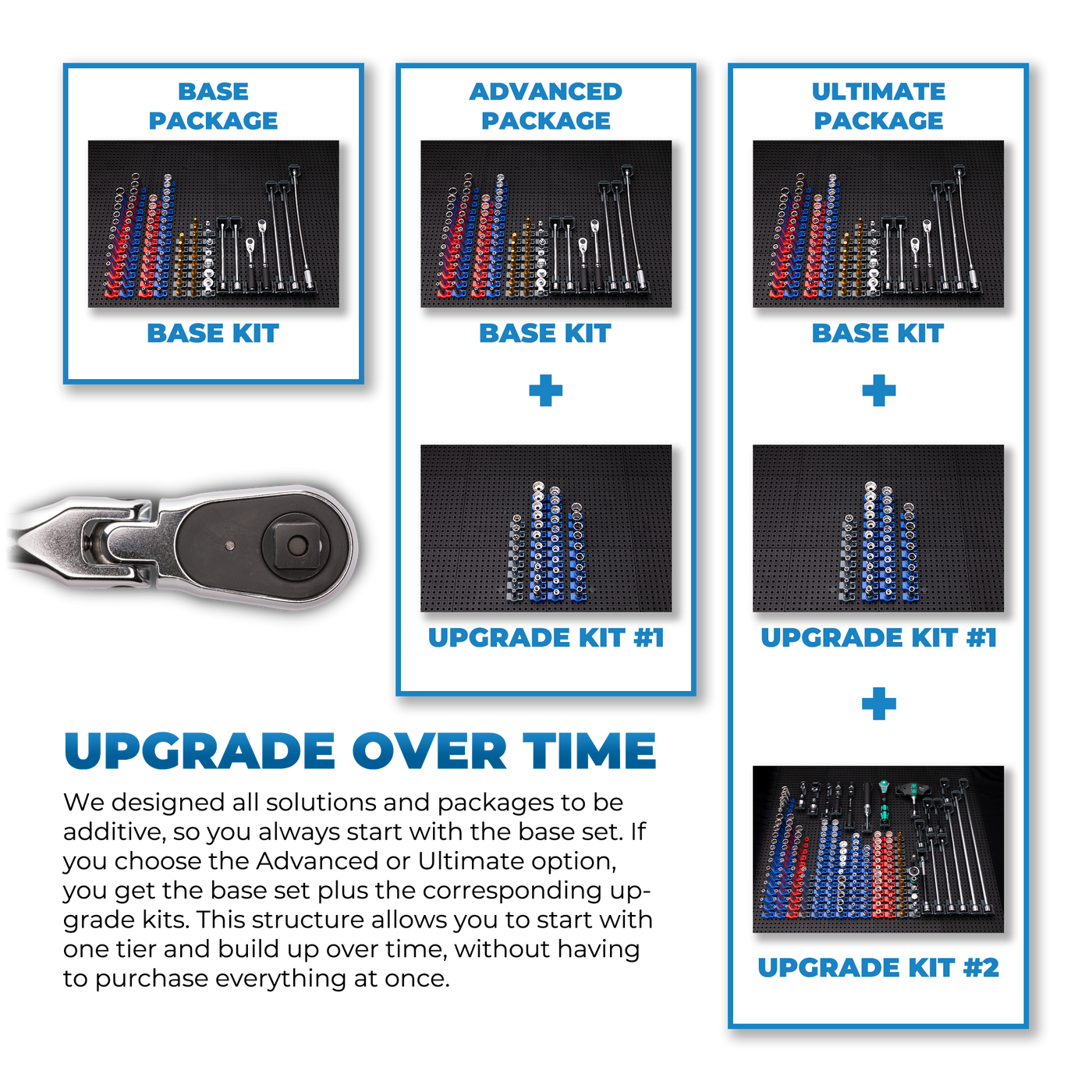 BASE PACKAGE

BASE KIT

ADVANCED PACKAGE

BASE KIT

+

UPGRADE KIT #1

ULTIMATE PACKAGE

BASE KIT

+

UPGRADE KIT #1

+

UPGRADE KIT #2

UPGRADE OVER TIME

We designed all solutions and packages to be additive, so you always start with the base set. If you choose the Advanced or Ultimate option, you get the base set plus the corresponding upgrade kits. This structure allows you to start with one tier and build up over time, without having to purchase everything at once.